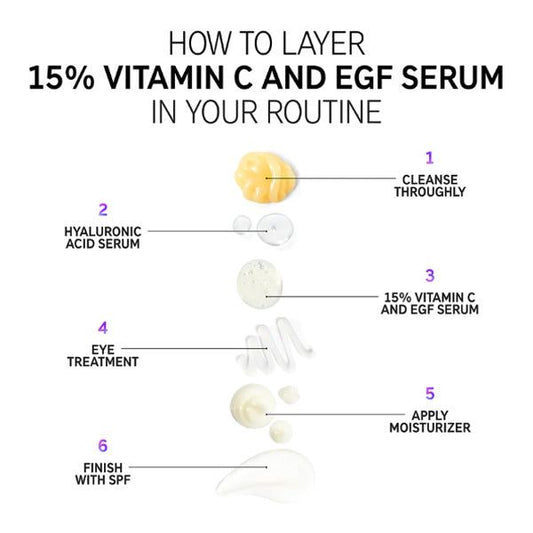 HOW TO LAYER
15% VITAMIN C AND EGF SERUM
IN YOUR ROUTINE

1
CLEANSE THROUGHLY

2
HYALURONIC ACID SERUM

3
15% VITAMIN C AND EGF SERUM

4
EYE TREATMENT

5
APPLY MOISTURIZER

6
FINISH WITH SPF